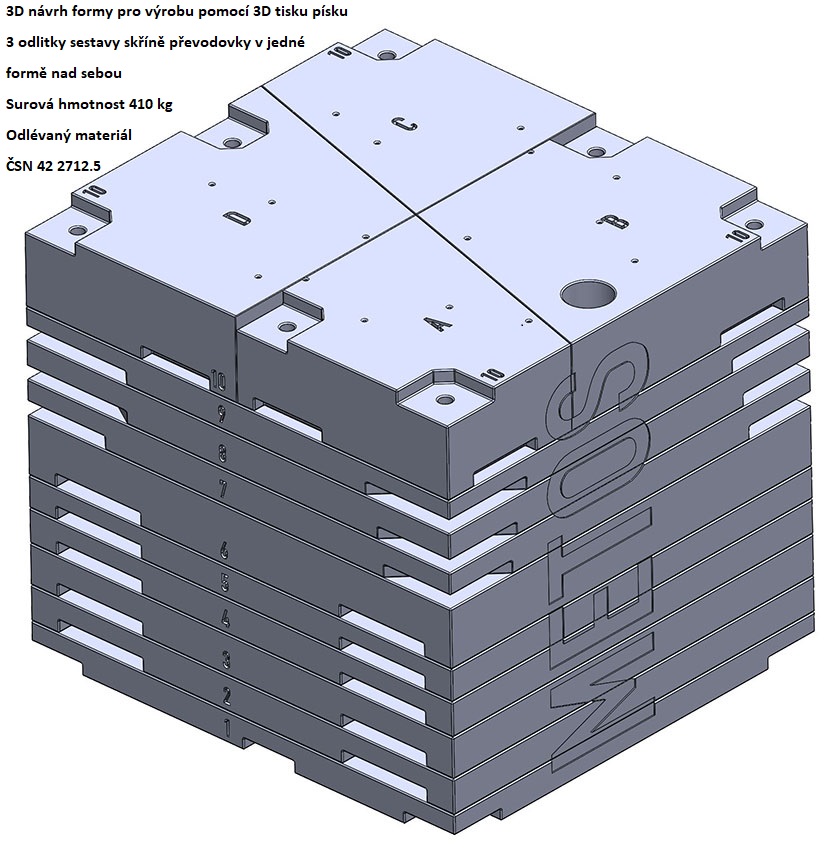 3D návrh formy pro výrobu pomocí 3D tisku písku
3 odlitky sestavy skříně převodovky v jedné formě nad sebou
Surová hmotnost 410 kg
Odlévaný materiál
ČSN 42 2712.5

10
C
10
D
B
10
A
10
10
9
8
7
6
5
4
3
2
1
METOS